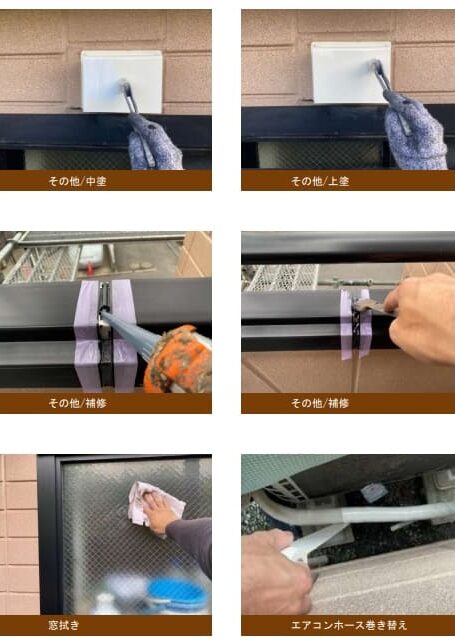 その他/中塗

その他/上塗

その他/補修

その他/補修

窓拭き

エアコンホース巻き替え